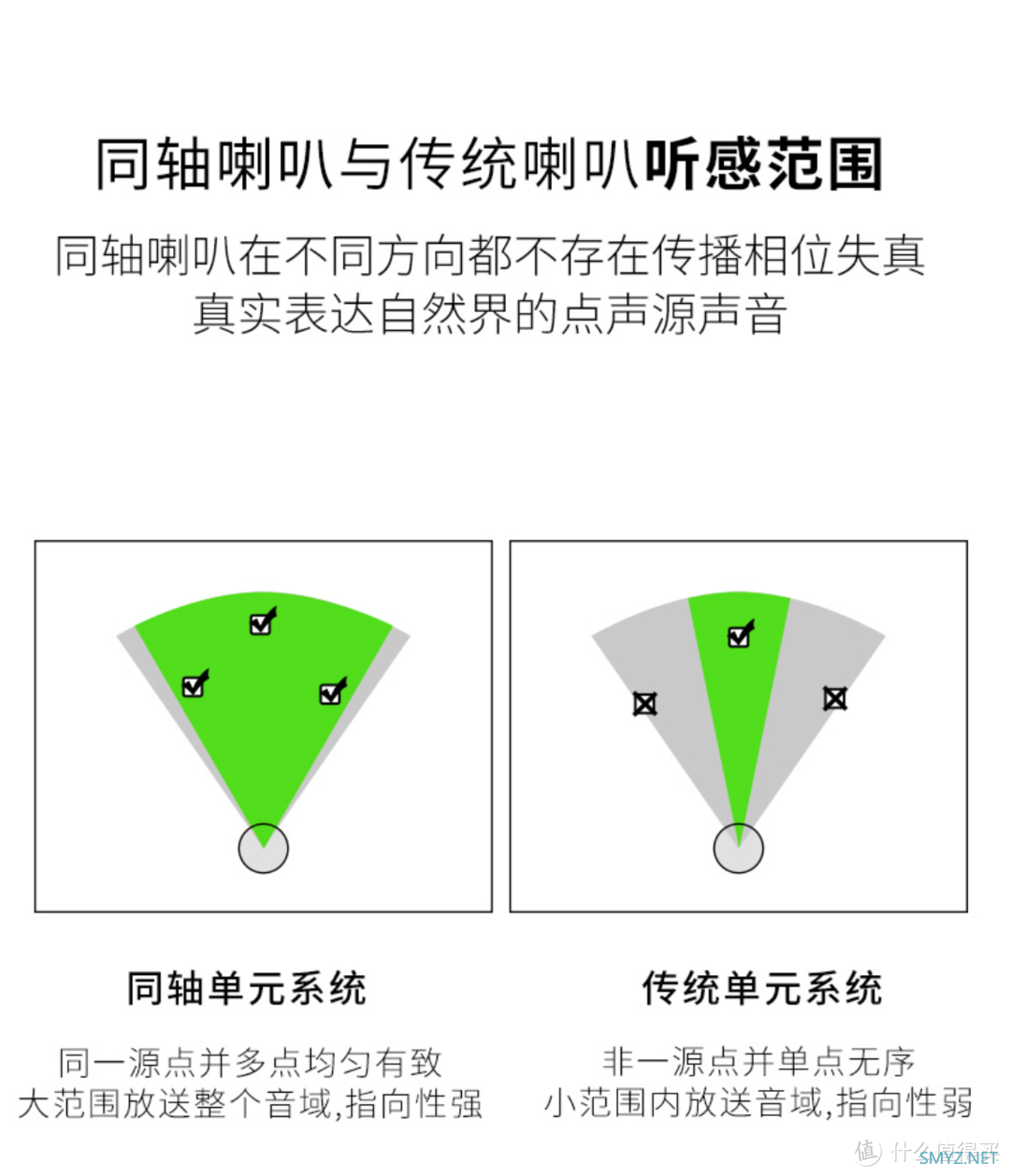 同轴喇叭与传统喇叭听感范围

同轴喇叭在不同方向都不存在传播相位失真
真实表达自然界的点声源声音

同轴单元系统

同一源点并多点均匀有致
大范围放送整个音域,指向性强

传统单元系统

非一源点并单点无序
小范围内放送音域,指向性弱

值 什么值得买
SMYZ.NET